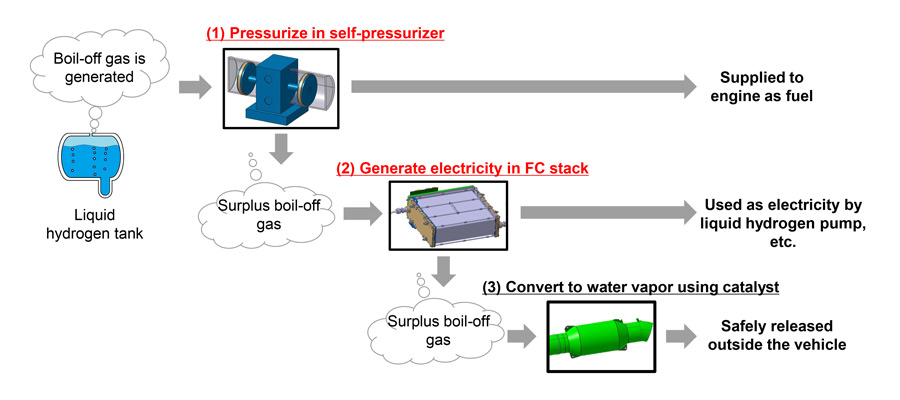 Boil-off gas is generated

Liquid hydrogen tank

(1) Pressurize in self-pressurizer

Supplied to engine as fuel

Surplus boil-off gas

(2) Generate electricity in FC stack

Used as electricity by liquid hydrogen pump, etc.

Surplus boil-off gas

(3) Convert to water vapor using catalyst

Safely released outside the vehicle